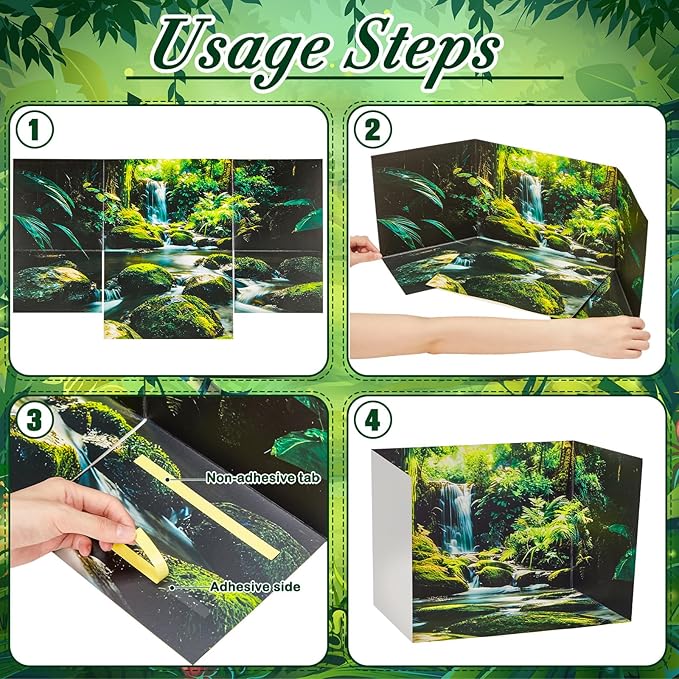 Usage Steps

1

2

3

Non-adhesive tab

Adhesive side

4