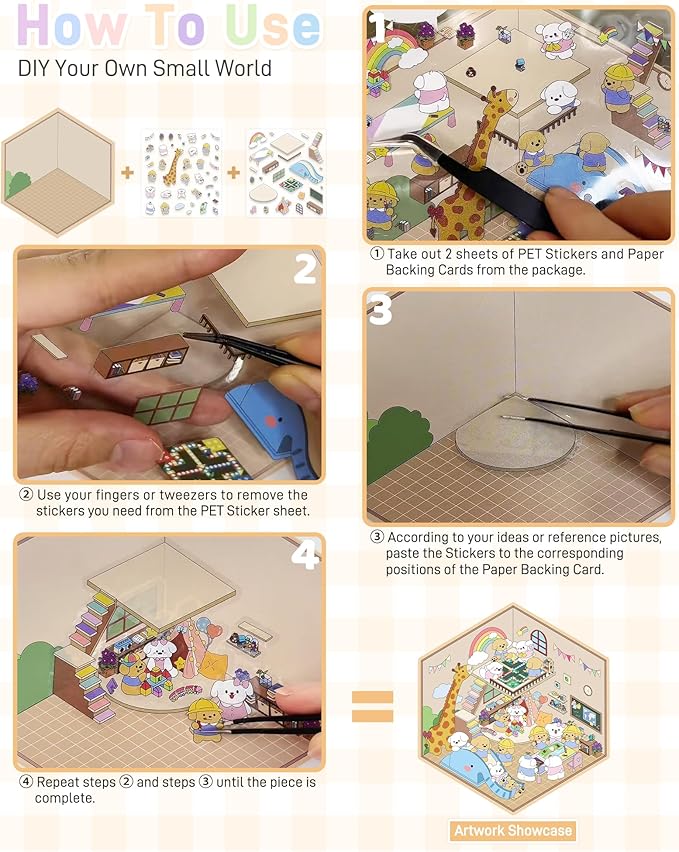 How To Use
DIY Your Own Small World

+ +

1
① Take out 2 sheets of PET Stickers and Paper Backing Cards from the package.

2
② Use your fingers or tweezers to remove the stickers you need from the PET Sticker sheet.

3
③ According to your ideas or reference pictures, paste the Stickers to the corresponding positions of the Paper Backing Card.

4
④ Repeat steps ② and steps ③ until the piece is complete.

=

Artwork Showcase