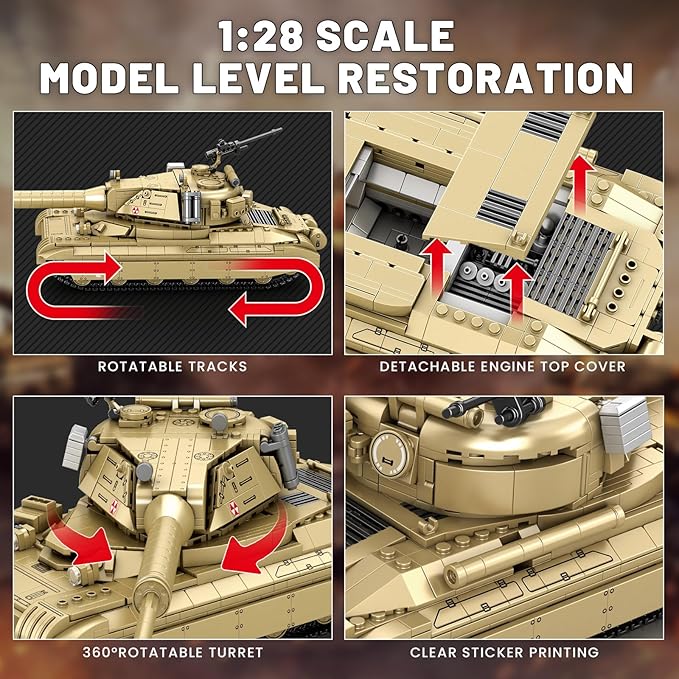 1:28 SCALE
MODEL LEVEL RESTORATION

ROTATABLE TRACKS

DETACHABLE ENGINE TOP COVER

360°ROTATABLE TURRET

CLEAR STICKER PRINTING