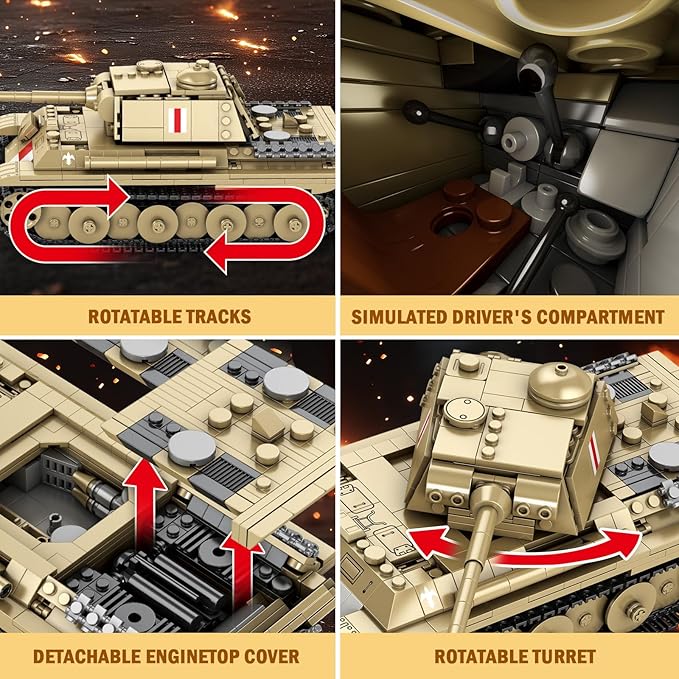 ROTATABLE TRACKS

SIMULATED DRIVER'S COMPARTMENT

DETACHABLE ENGINETOP COVER

ROTATABLE TURRET