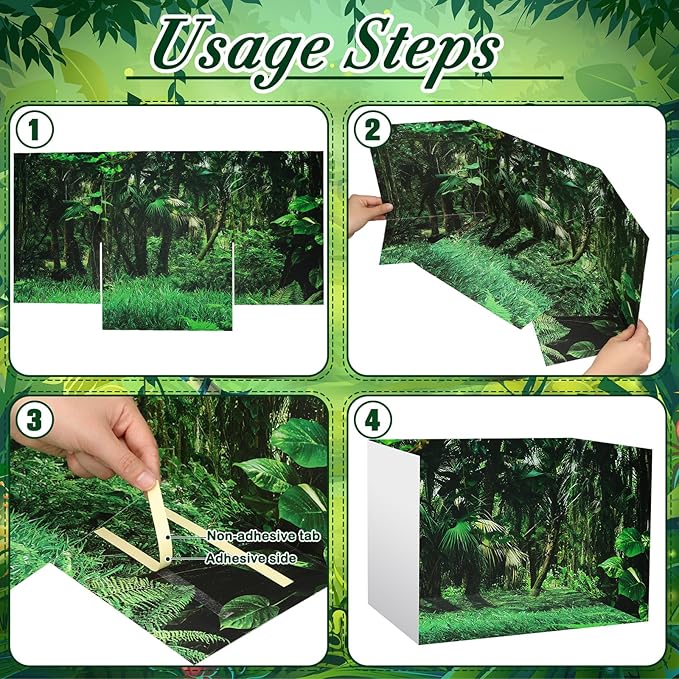 Usage Steps

1

2

3

Non-adhesive tab

Adhesive side

4