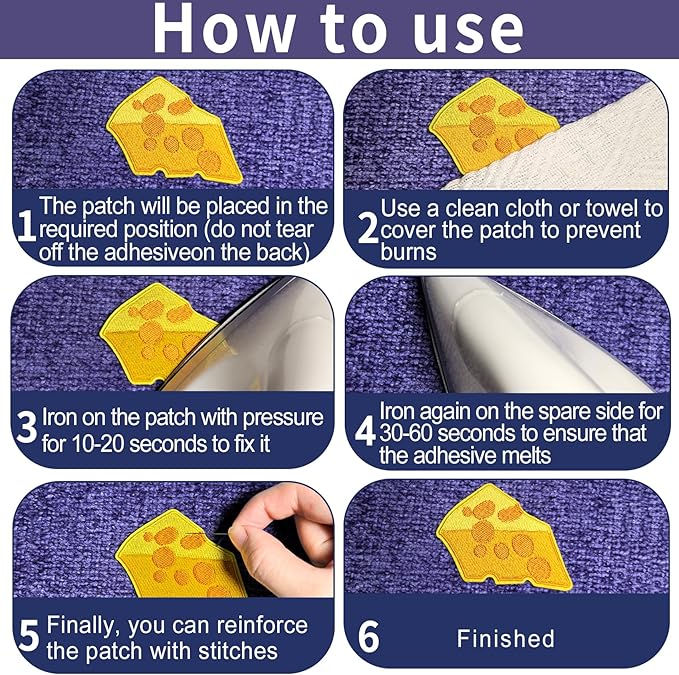 How to use

1 The patch will be placed in the required position (do not tear off the adhesiveon the back)

2 Use a clean cloth or towel to cover the patch to prevent burns

3 Iron on the patch with pressure for 10-20 seconds to fix it

4 Iron again on the spare side for 30-60 seconds to ensure that the adhesive melts

5 Finally, you can reinforce the patch with stitches

6 Finished