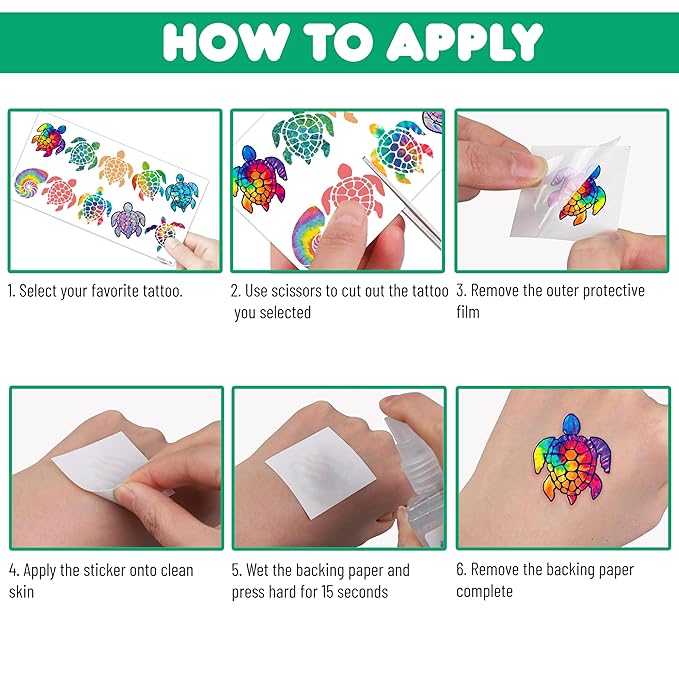 HOW TO APPLY

1. Select your favorite tattoo.

2. Use scissors to cut out the tattoo you selected

3. Remove the outer protective film

4. Apply the sticker onto clean skin

5. Wet the backing paper and press hard for 15 seconds

6. Remove the backing paper complete