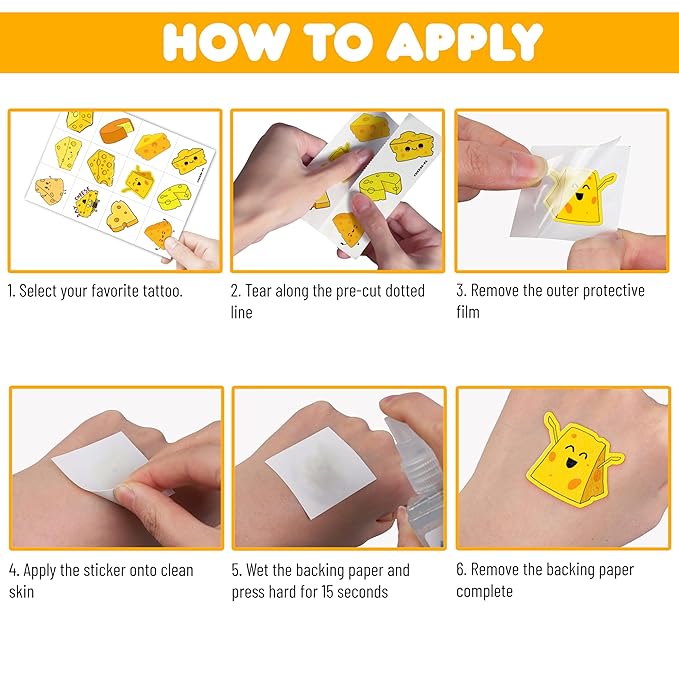 HOW TO APPLY

CHEESE

1. Select your favorite tattoo.

2. Tear along the pre-cut dotted line

3. Remove the outer protective film

4. Apply the sticker onto clean skin

5. Wet the backing paper and press hard for 15 seconds

6. Remove the backing paper complete