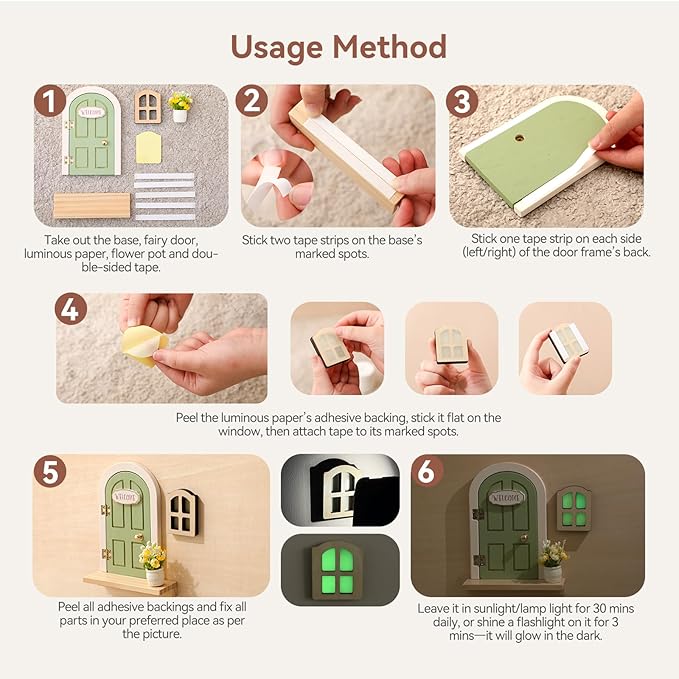 Usage Method

1
WELCOME
Take out the base, fairy door, luminous paper, flower pot and double-sided tape.

2
Stick two tape strips on the base's marked spots.

3
Stick one tape strip on each side (left/right) of the door frame's back.

4
Peel the luminous paper's adhesive backing, stick it flat on the window, then attach tape to its marked spots.

5
WELCOME
Peel all adhesive backings and fix all parts in your preferred place as per the picture.

6
WELCOME
Leave it in sunlight/lamp light for 30 mins daily, or shine a flashlight on it for 3 mins—it will glow in the dark.