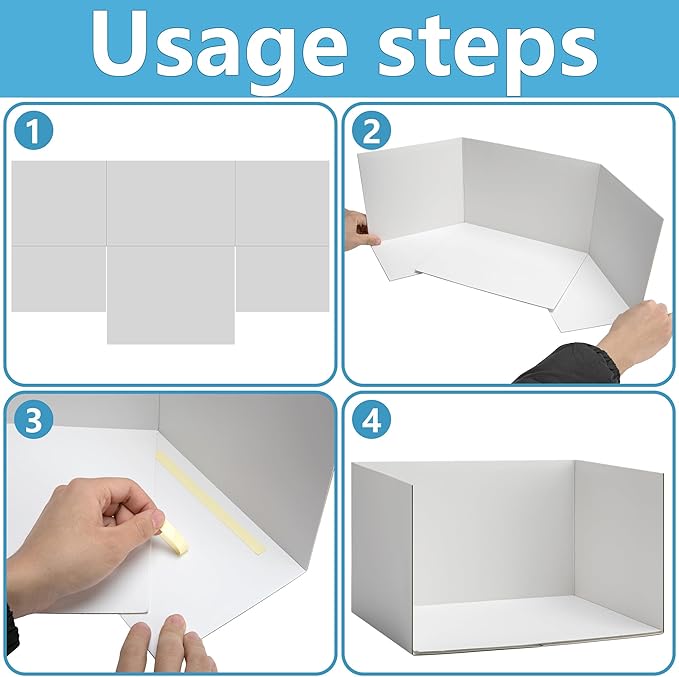 Usage steps

1

2

3

4