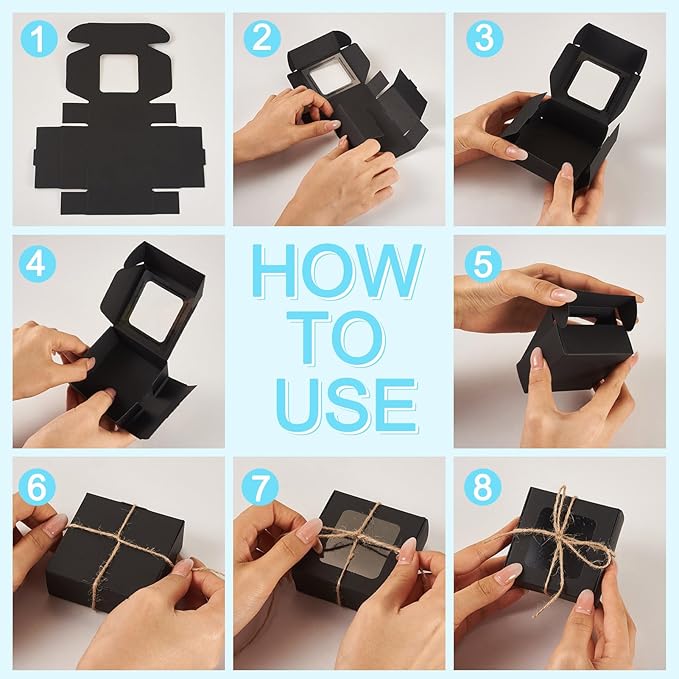 1

2

3

4

HOW TO USE

5

6

7

8