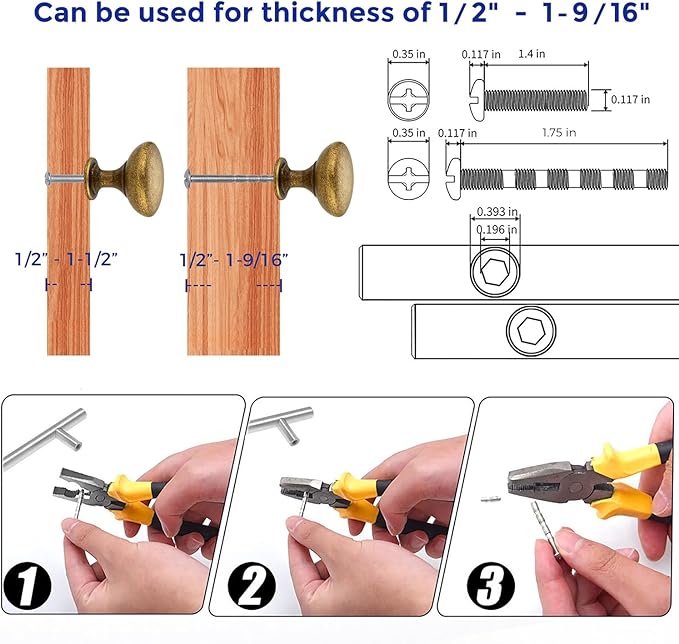 Can be used for thickness of 1/2" - 1-9/16"

1/2" - 1-1/2"

1/2"- 1-9/16"

0.35 in

0.117 in

1.4 in

0.117 in

0.35 in

0.117 in

1.75 in

0.393 in

0.196 in

1

2

3