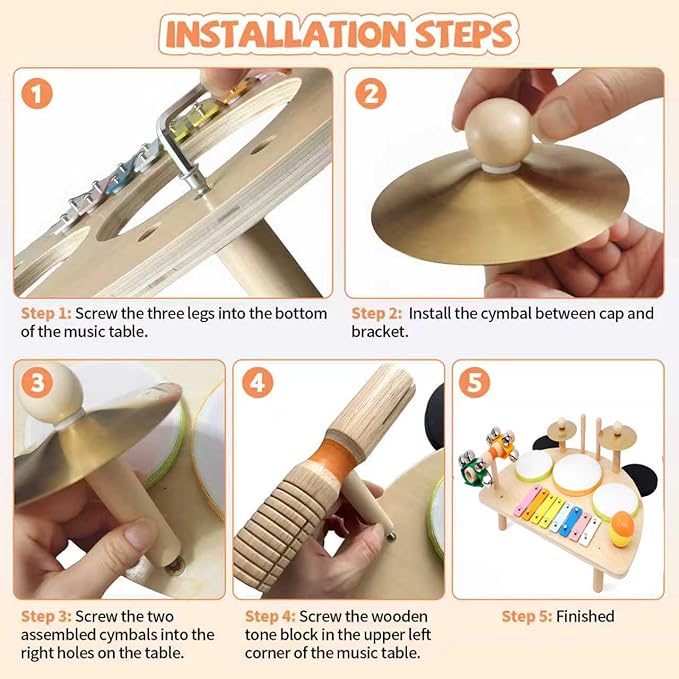 INSTALLATION STEPS

1

2

Step 1: Screw the three legs into the bottom of the music table.

Step 2: Install the cymbal between cap and bracket.

3

4

5

Step 3: Screw the two assembled cymbals into the right holes on the table.

Step 4: Screw the wooden tone block in the upper left corner of the music table.

Step 5: Finished