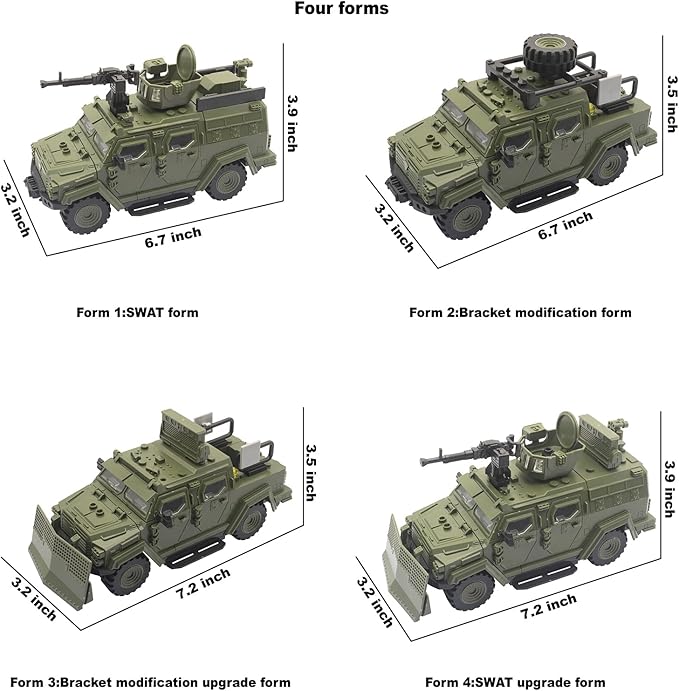 Four forms

3.9 inch
3.2 inch
6.7 inch

3.5 inch
3.2 inch
6.7 inch

Form 1:SWAT form

Form 2:Bracket modification form

3.5 inch
3.2 inch
7.2 inch

3.9 inch
3.2 inch
7.2 inch

Form 3:Bracket modification upgrade form

Form 4:SWAT upgrade form