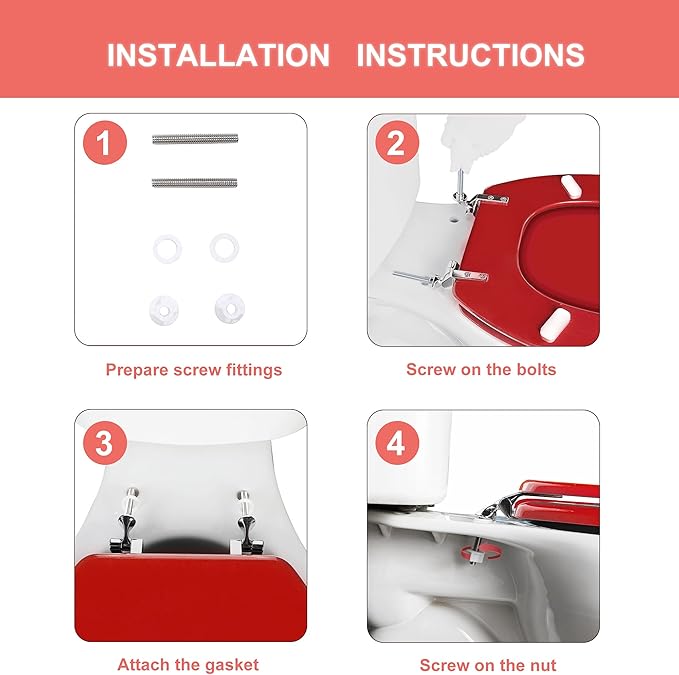 INSTALLATION INSTRUCTIONS

1

Prepare screw fittings

2

Screw on the bolts

3

Attach the gasket

4

Screw on the nut