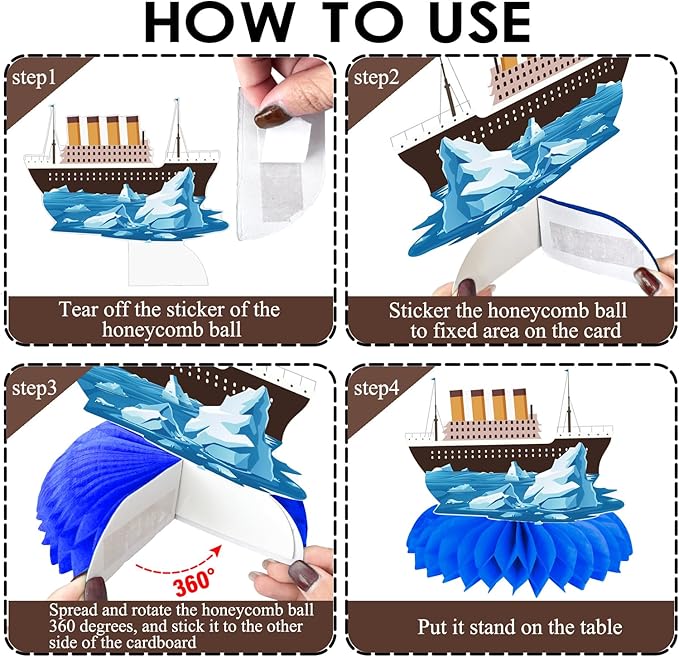 HOW TO USE

step1

Tear off the sticker of the honeycomb ball

step2

Sticker the honeycomb ball to fixed area on the card

step3

360°

Spread and rotate the honeycomb ball 360 degrees, and stick it to the other side of the cardboard

step4

Put it stand on the table