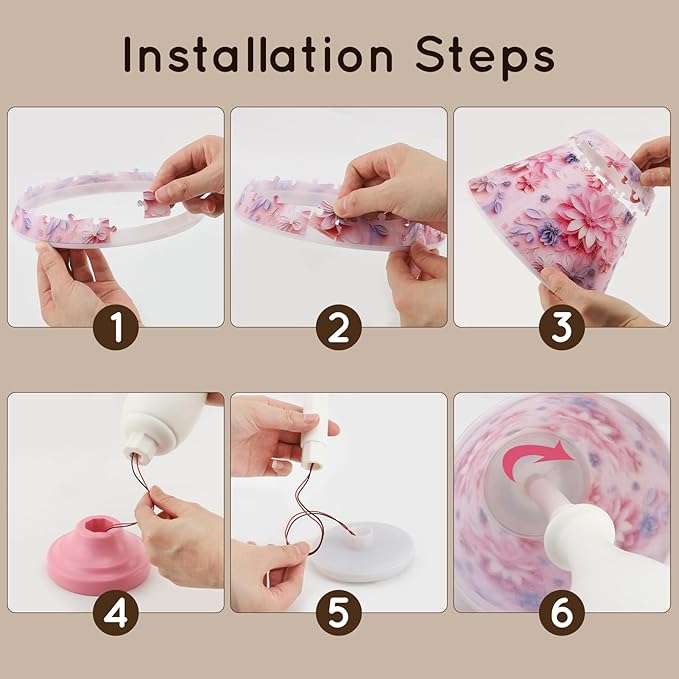 Installation Steps

1

2

3

4

5

6