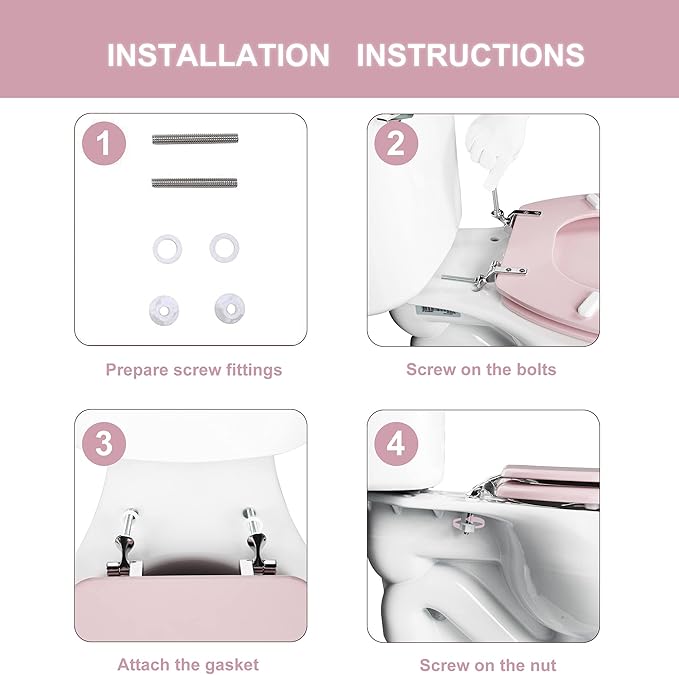 INSTALLATION INSTRUCTIONS

1

Prepare screw fittings

2

Screw on the bolts

3

Attach the gasket

4

Screw on the nut