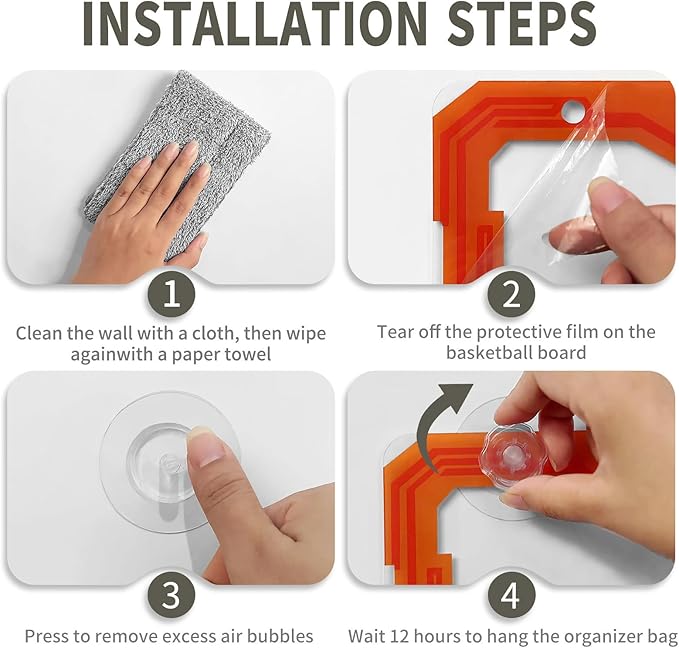 INSTALLATION STEPS

1

Clean the wall with a cloth, then wipe againwith a paper towel

2

Tear off the protective film on the basketball board

3

Press to remove excess air bubbles

4

Wait 12 hours to hang the organizer bag