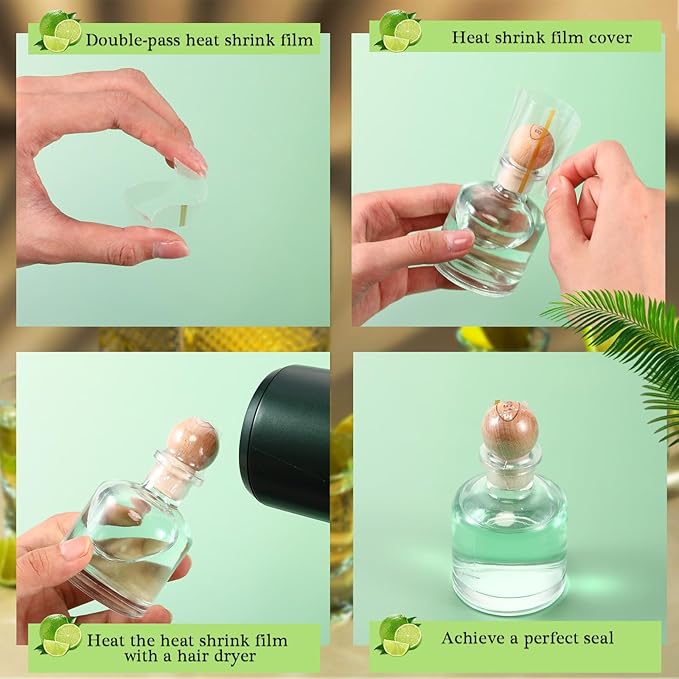 Double-pass heat shrink film

Heat shrink film cover

Heat the heat shrink film with a hair dryer

Achieve a perfect seal