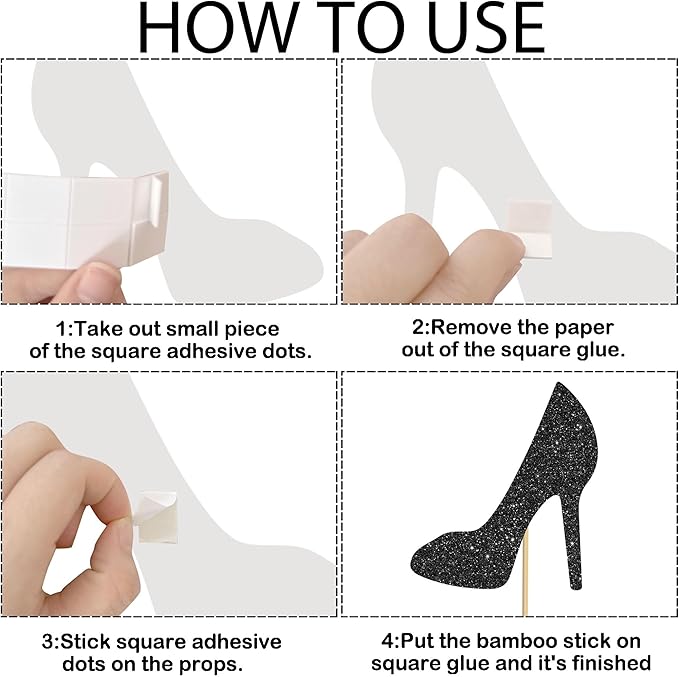 HOW TO USE

1:Take out small piece of the square adhesive dots.

2:Remove the paper out of the square glue.

3:Stick square adhesive dots on the props.

4:Put the bamboo stick on square glue and it's finished