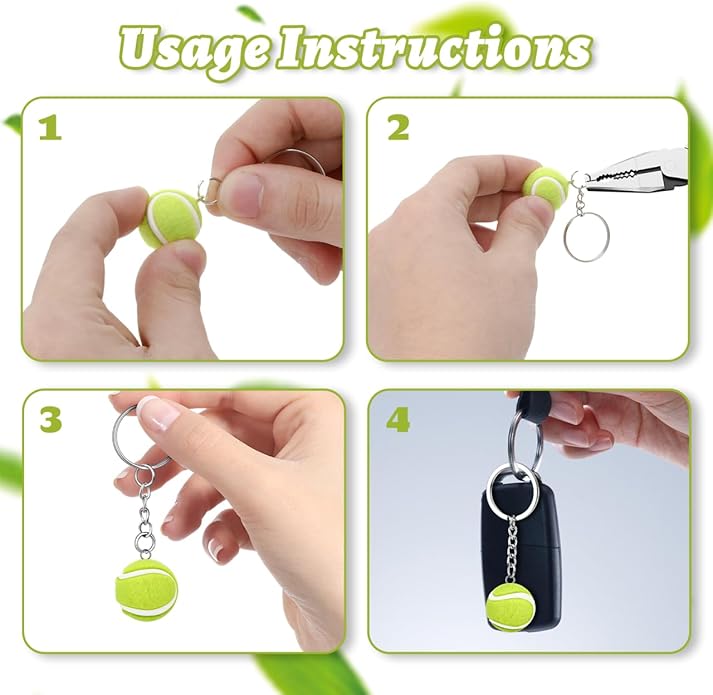 Usage Instructions

1

2

3

4