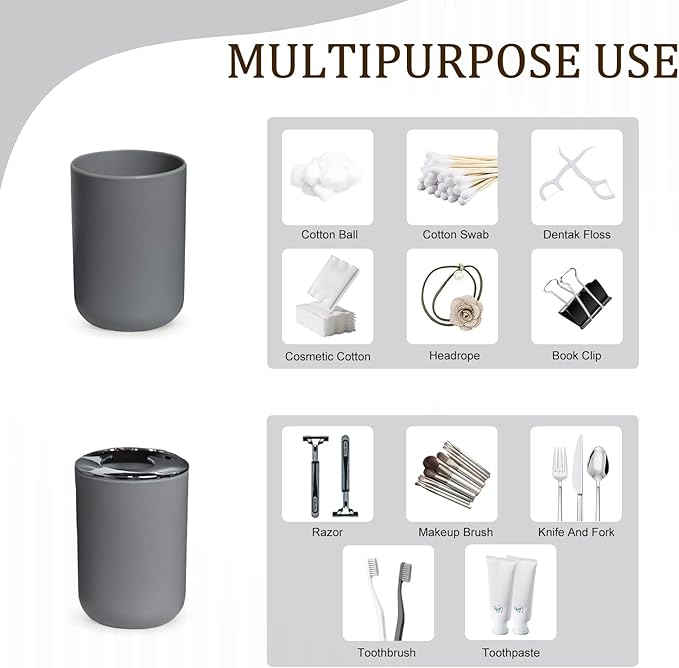 MULTIPURPOSE USE

Cotton Ball

Cotton Swab

Dentak Floss

Cosmetic Cotton

Headrope

Book Clip

Razor

Makeup Brush

Knife And Fork

Toothbrush

Toothpaste