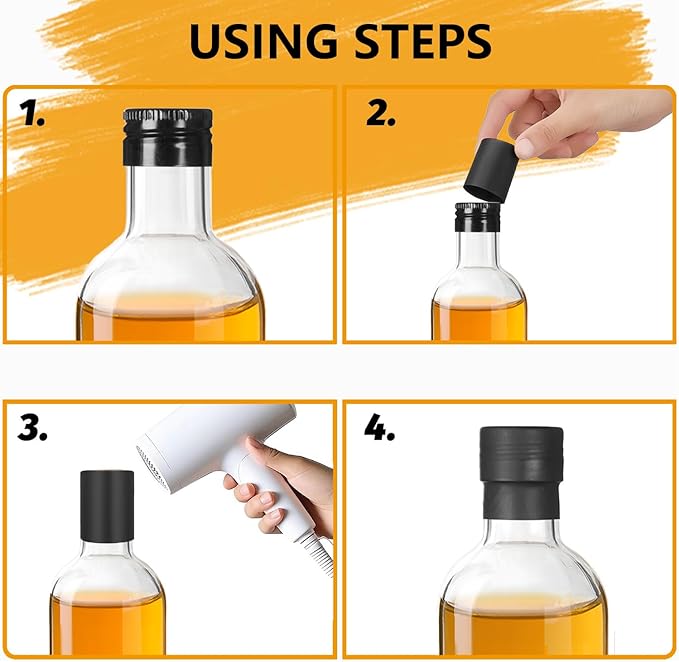 USING STEPS

1.

2.

3.

4.