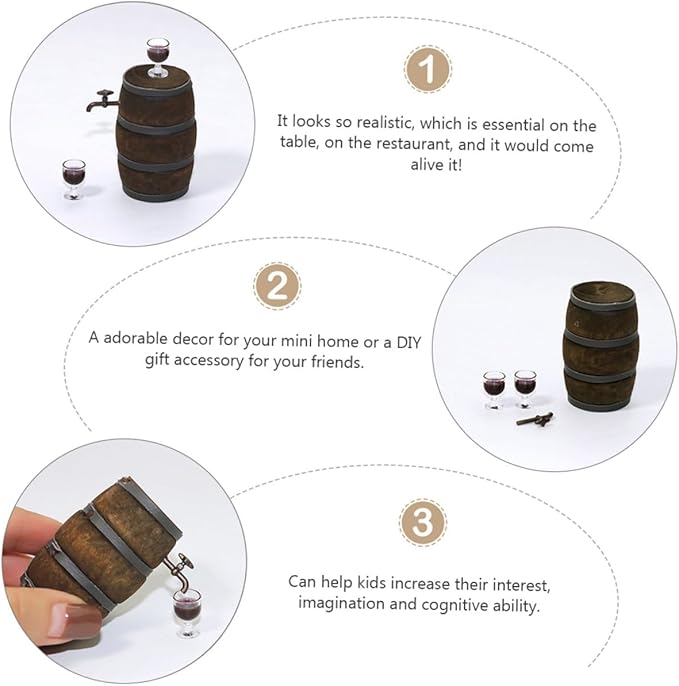 1

It looks so realistic, which is essential on the table, on the restaurant, and it would come alive it!

2

A adorable decor for your mini home or a DIY gift accessory for your friends.

3

Can help kids increase their interest, imagination and cognitive ability.