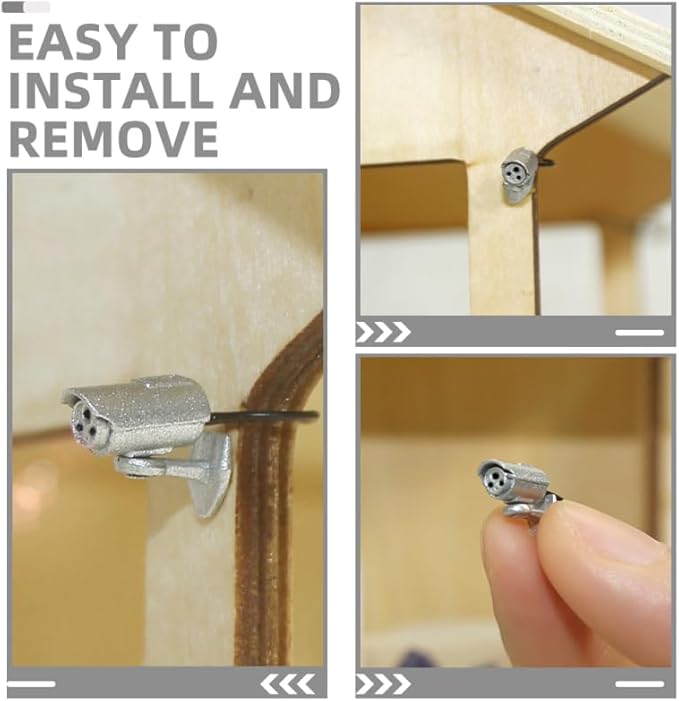 EASY TO INSTALL AND REMOVE